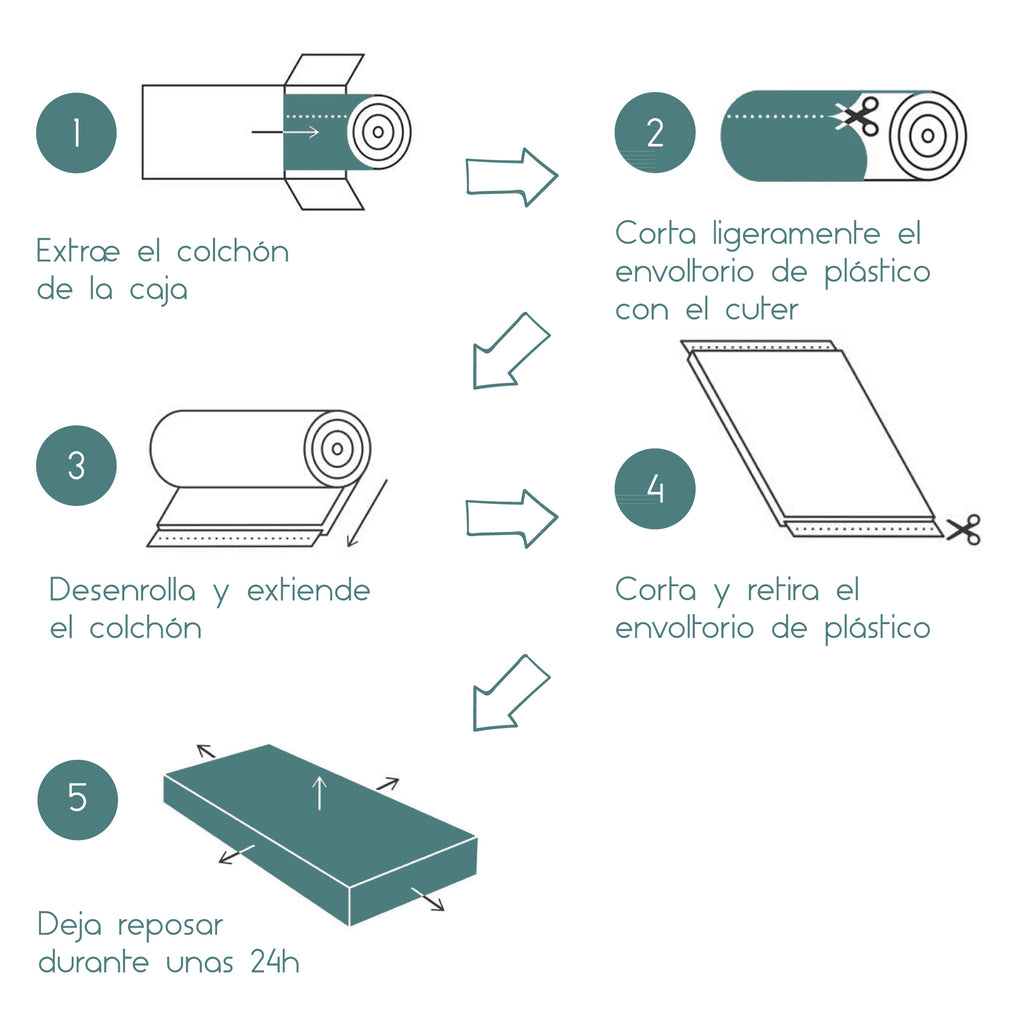 1

Extrae el colchón de la caja

2

Corta ligeramente el envoltorio de plástico con el cuter

3

Desenrolla y extiende el colchón

4

Corta y retira el envoltorio de plástico

5

Deja reposar durante unas 24h